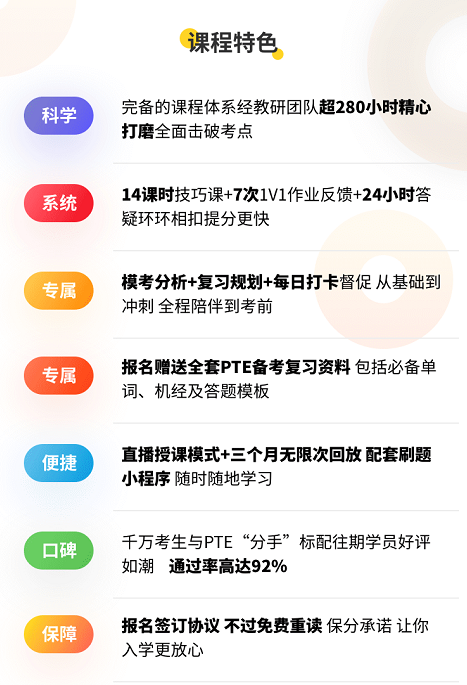 课程特色

科学

完备的课程体系经教研团队超280小时精心打磨全面击破考点

系统

14课时技巧课+7次1V1作业反馈+24小时答疑环环相扣提分更快

专属

模考分析+复习规划+每日打卡督促 从基础到冲刺 全程陪伴到考前

专属

报名赠送全套PTE备考复习资料 包括必备单词、机经及答题模板

便捷

直播授课模式+三个月无限次回放 配套刷题小程序 随时随地学习

口碑

千万考生与PTE“分手”标配往期学员好评如潮 通过率高达92%

保障

报名签订协议 不过免费重读 保分承诺 让你入学更放心