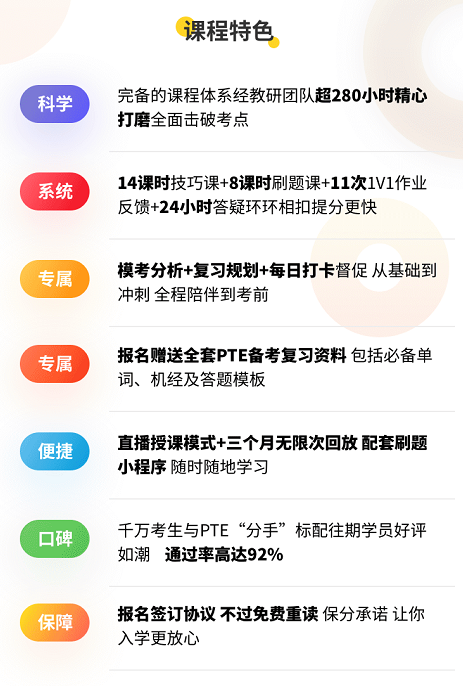 课程特色

科学

完备的课程体系经教研团队超280小时精心打磨全面击破考点

系统

14课时技巧课+8课时刷题课+11次1V1作业反馈+24小时答疑环环相扣提分更快

专属

模考分析+复习规划+每日打卡督促 从基础到冲刺 全程陪伴到考前

专属

报名赠送全套PTE备考复习资料 包括必备单词、机经及答题模板

便捷

直播授课模式+三个月无限次回放 配套刷题小程序 随时随地学习

口碑

千万考生与PTE“分手”标配往期学员好评如潮 通过率高达92%

保障

报名签订协议 不过免费重读 保分承诺 让你入学更放心